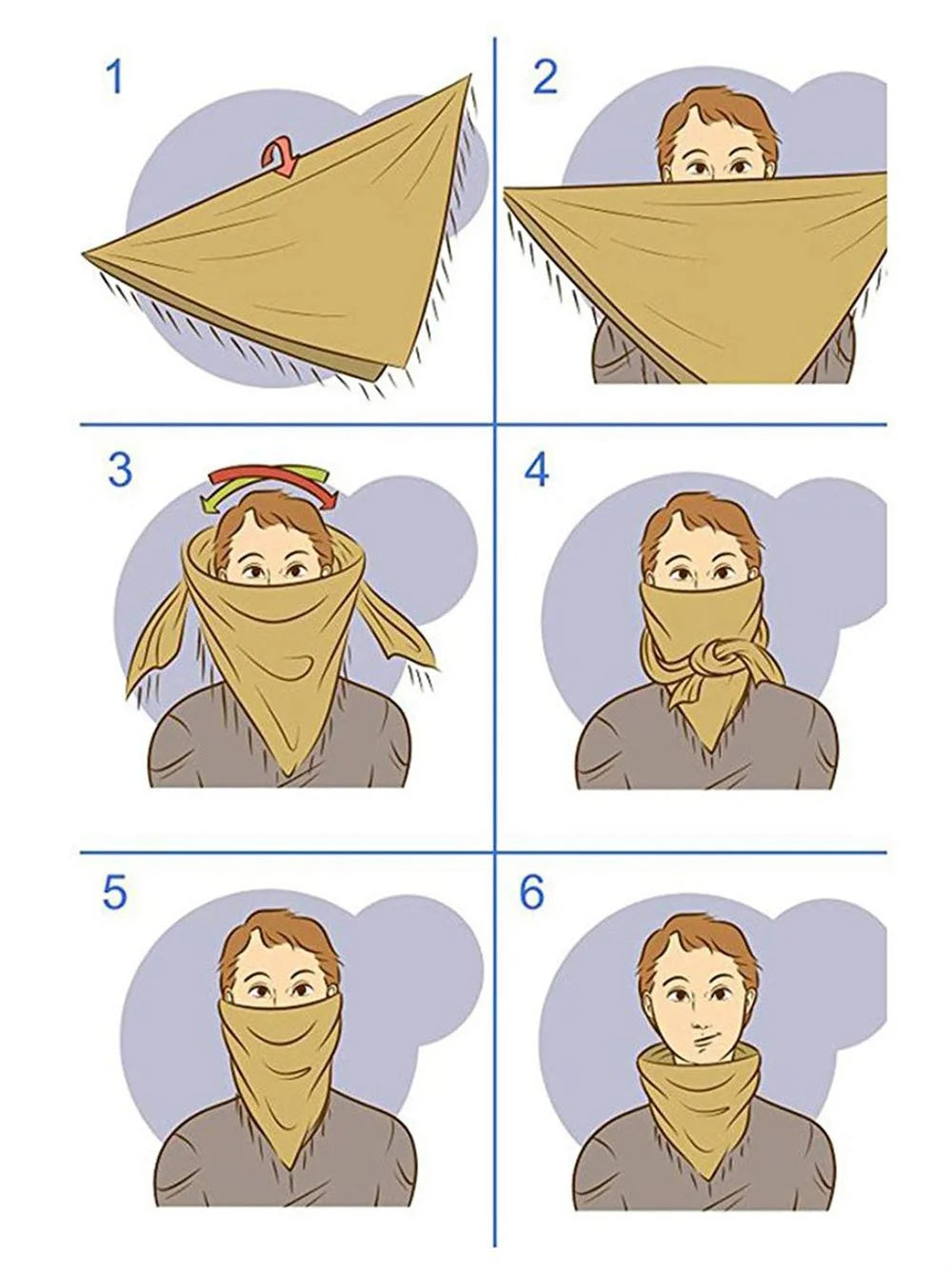 1

2

3

4

5

6