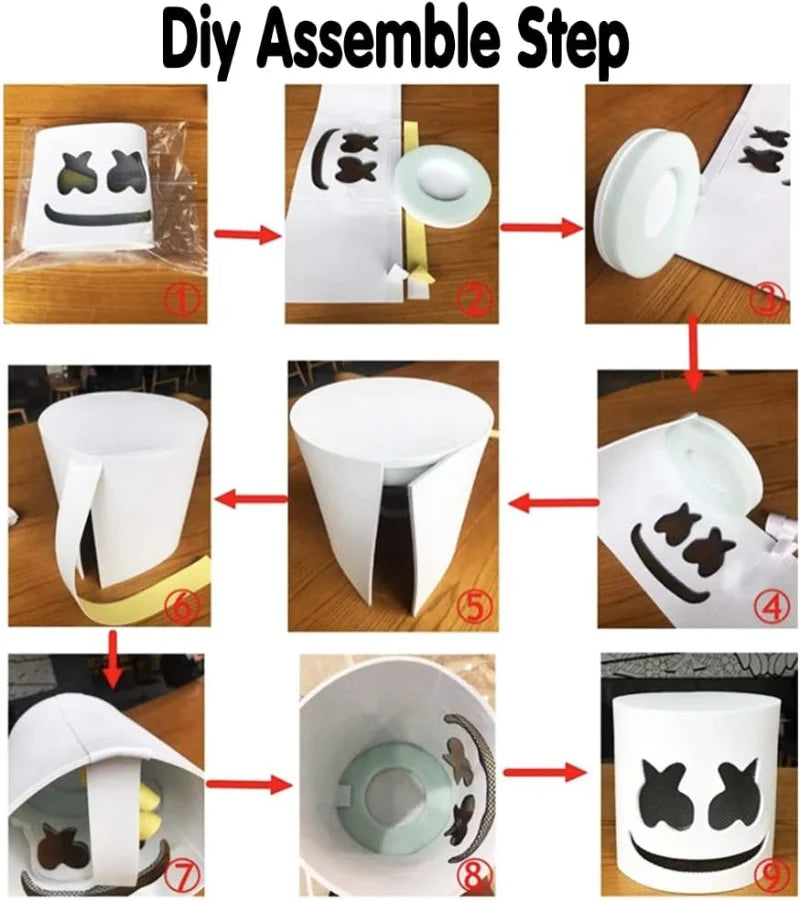 Diy Assemble Step

①

②

③

④

⑤

⑥

⑦

⑧

⑨